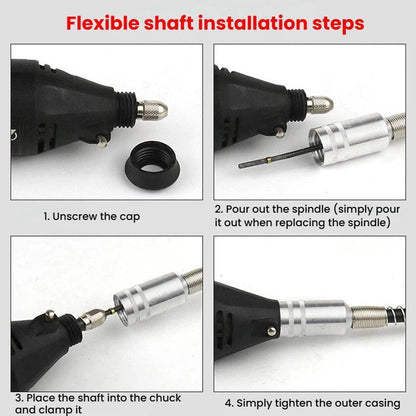 Flexible shaft installation steps

1. Unscrew the cap

2. Pour out the spindle (simply pour it out when replacing the spindle)

3. Place the shaft into the chuck and clamp it

4. Simply tighten the outer casing